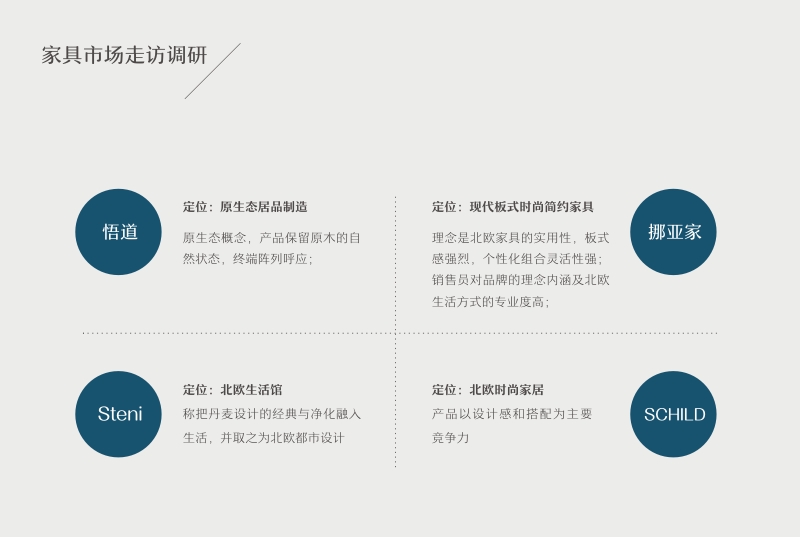 家具市场走访调研

悟道

定位：原生态居品制造

原生态概念，产品保留原木的自然状态，终端阵列呼应；

定位：现代板式时尚简约家具

理念是北欧家具的实用性，板式感强烈，个性化组合灵活性强；销售员对品牌的理念内涵及北欧生活方式的专业度高；

挪亚家

Steni

定位：北欧生活馆

称把丹麦设计的经典与净化融入生活，并取之为北欧都市设计

定位：北欧时尚家居

产品以设计感和搭配为主要竞争力

SCHILD